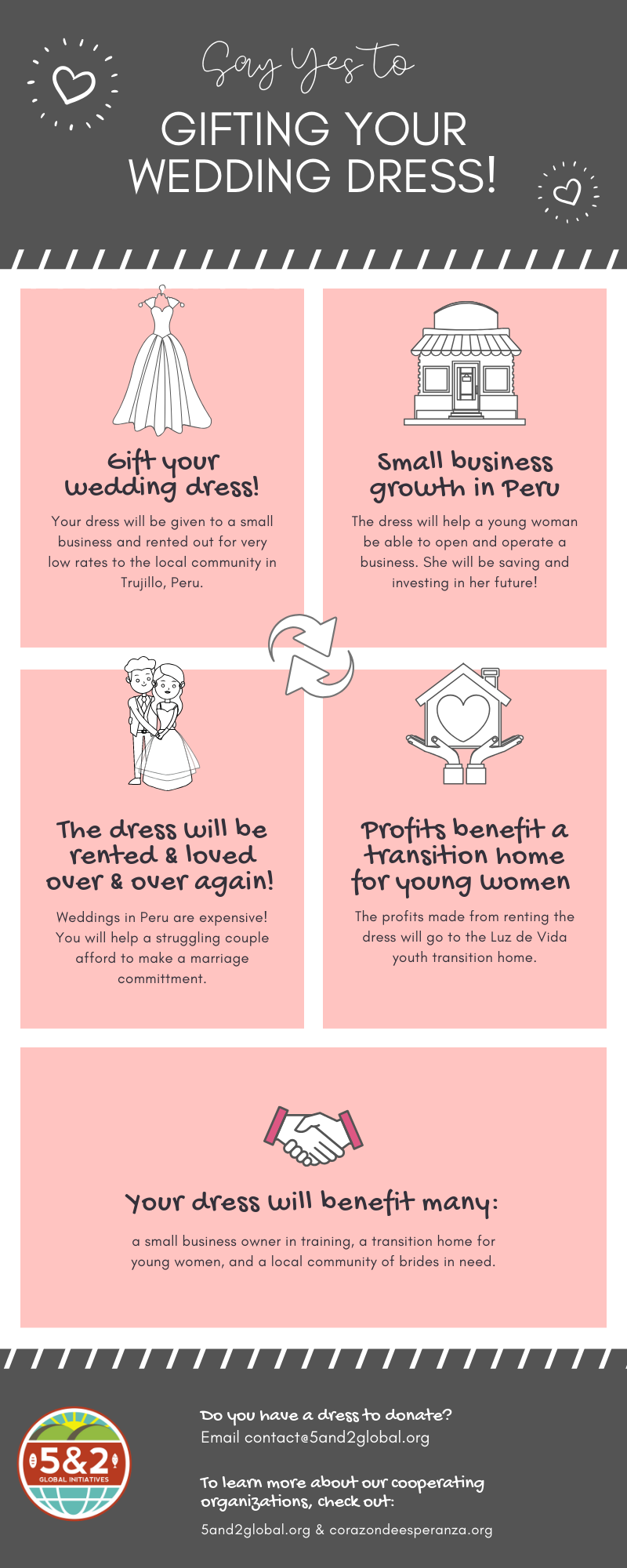 Say Yes to

GIFTING YOUR WEDDING DRESS!

Gift your wedding dress!

Your dress will be given to a small business and rented out for very low rates to the local community in Trujillo, Peru.

Small business growth in Peru

The dress will help a young woman be able to open and operate a business. She will be saving and investing in her future!

The dress will be rented & loved over & over again!

Weddings in Peru are expensive! You will help a struggling couple afford to make a marriage committment.

Profits benefit a transition home for young women

The profits made from renting the dress will go to the Luz de Vida youth transition home.

Your dress will benefit many:

a small business owner in training, a transition home for young women, and a local community of brides in need.

5&2 GLOBAL INITIATIVES

Do you have a dress to donate?
Email contact@5and2global.org

To learn more about our cooperating organizations, check out:

5and2global.org & corazondeesperanza.org